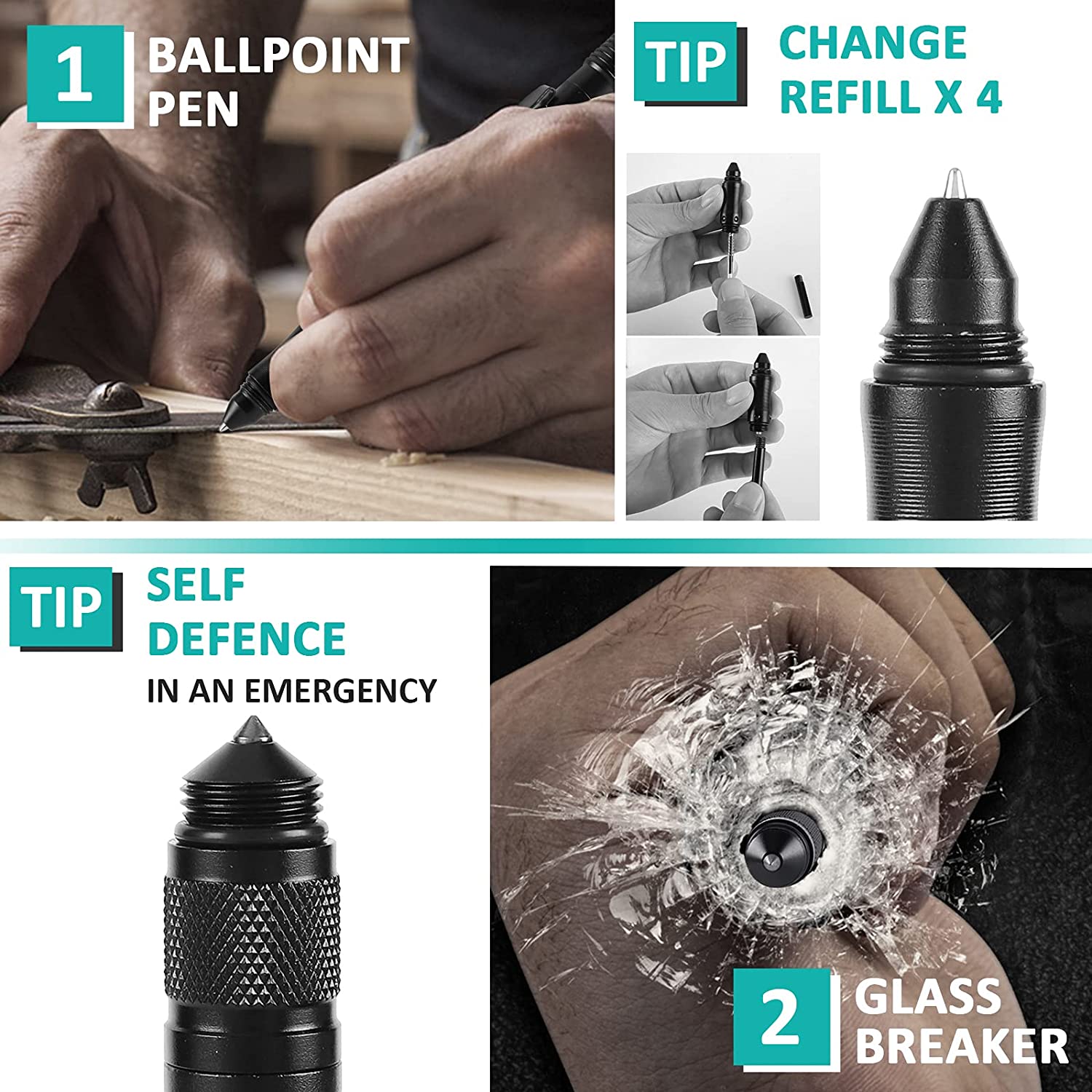 1 BALLPOINT PEN

TIP CHANGE REFILL X 4

TIP SELF DEFENCE

IN AN EMERGENCY

2 GLASS BREAKER